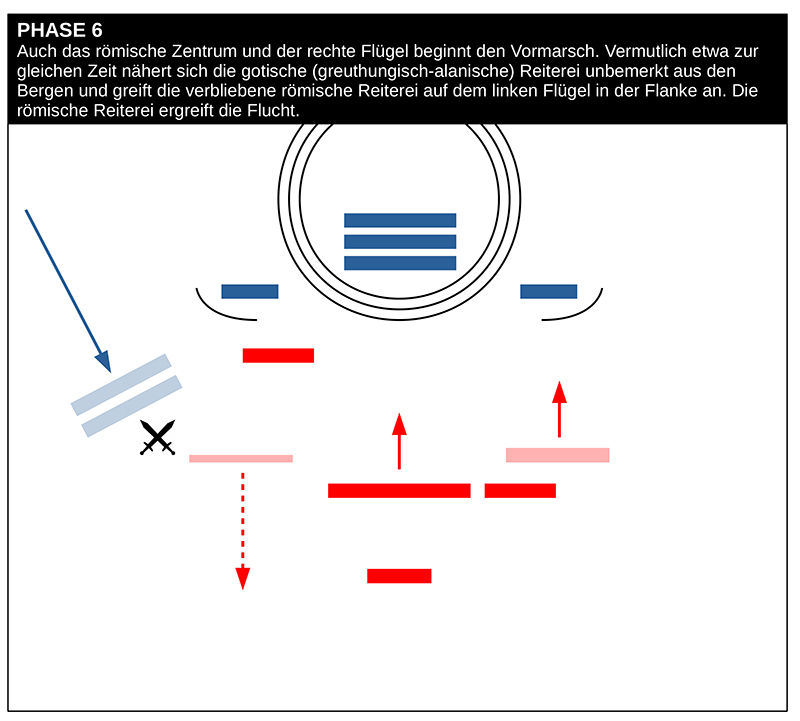 PHASE 6
Auch das römische Zentrum und der rechte Flügel beginnt den Vormarsch. Vermutlich etwa zur gleichen Zeit nähert sich die gotische (greuthungisch-alanische) Reiterei unbemerkt aus den Bergen und greift die verbliebene römische Reiterei auf dem linken Flügel in der Flanke an. Die römische Reiterei ergreift die Flucht.