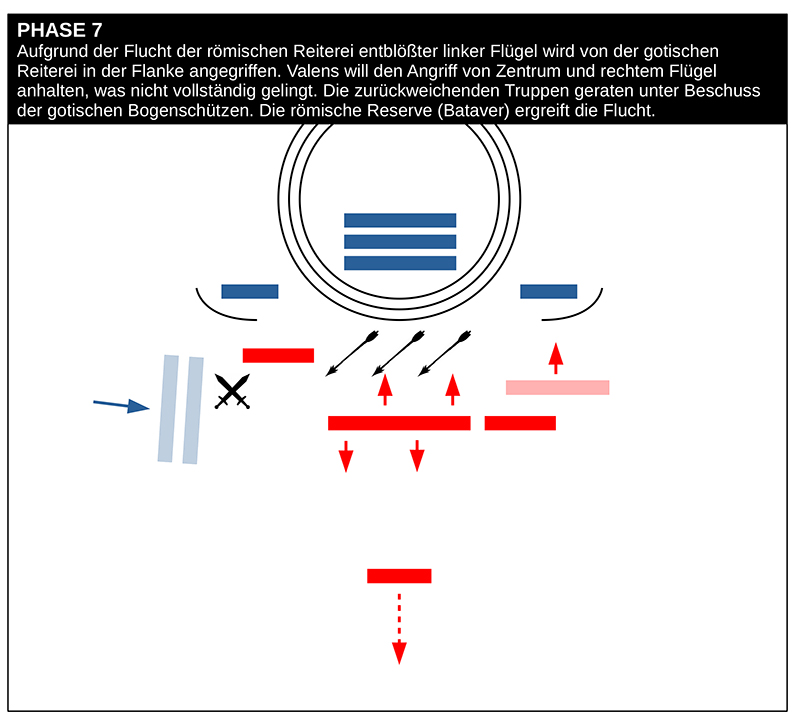 PHASE 7
Aufgrund der Flucht der römischen Reiterei entblößter linker Flügel wird von der gotischen Reiterei in der Flanke angegriffen. Valens will den Angriff von Zentrum und rechtem Flügel anhalten, was nicht vollständig gelingt. Die zurückweichenden Truppen geraten unter Beschuss der gotischen Bogenschützen. Die römische Reserve (Bataver) ergreift die Flucht.